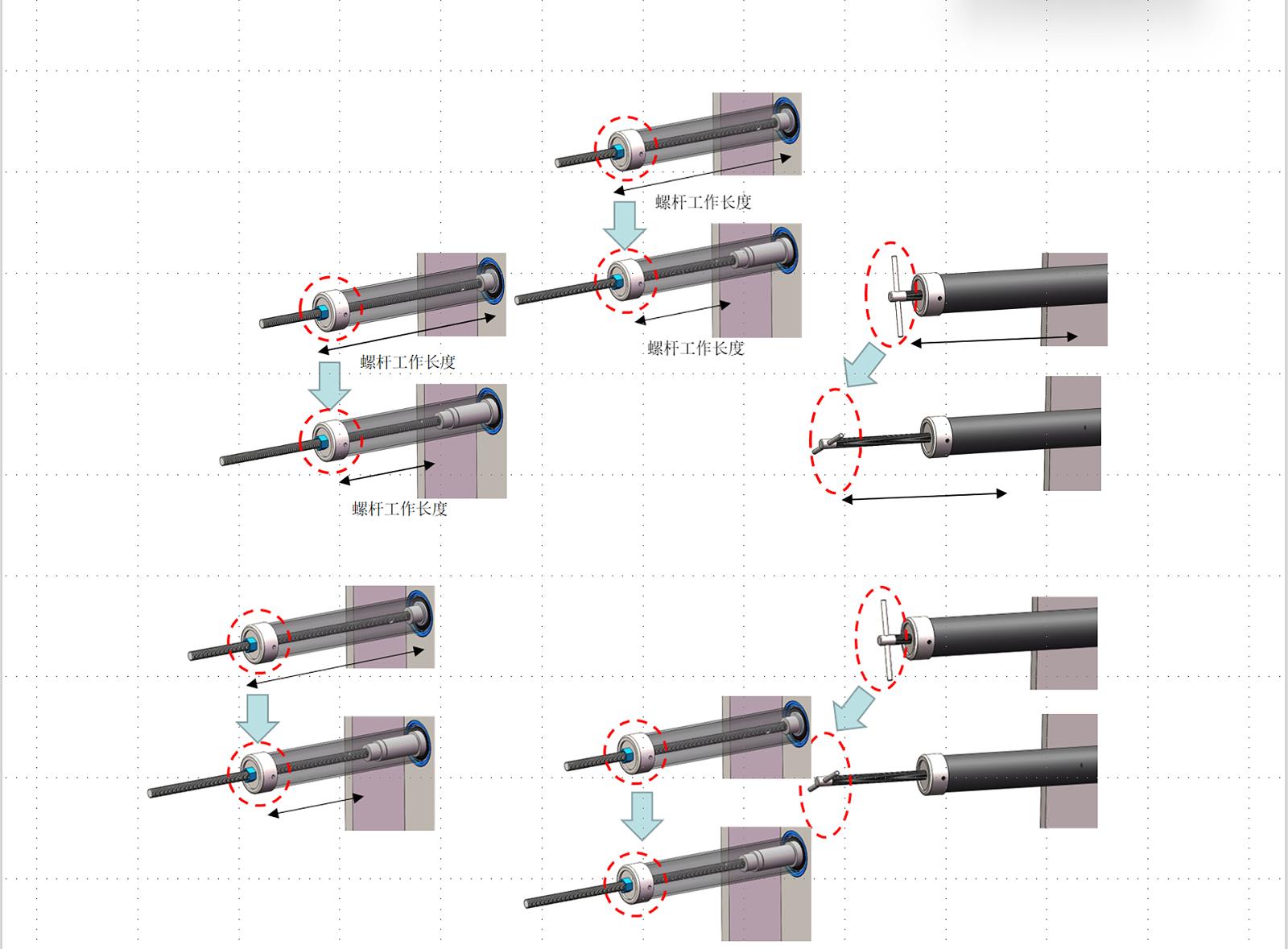 螺杆工作长度

螺杆工作长度

螺杆工作长度

螺杆工作长度